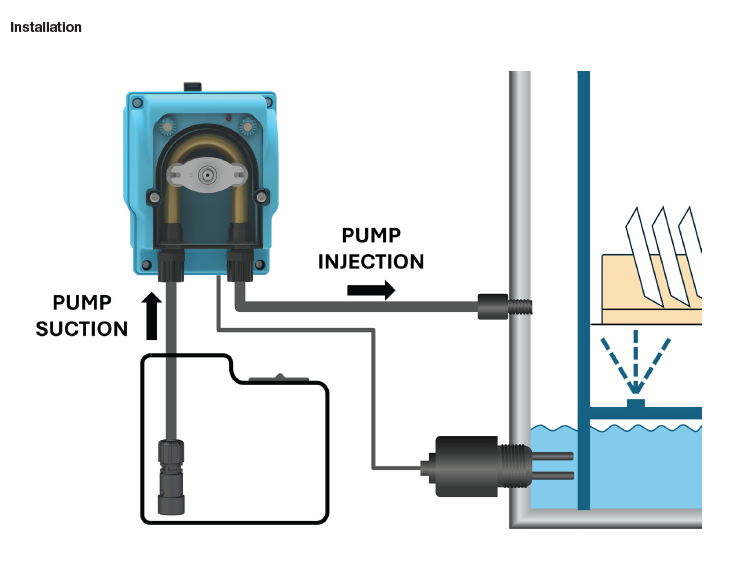 Installation

PUMP INJECTION

PUMP SUCTION